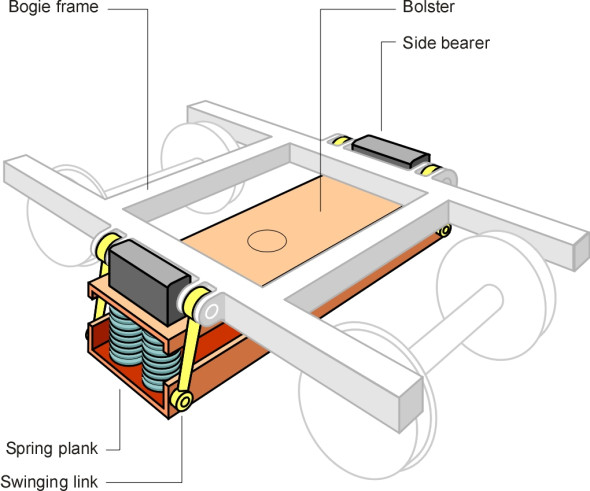 Bogie frame

Bolster

Side bearer

Spring plank

Swinging link