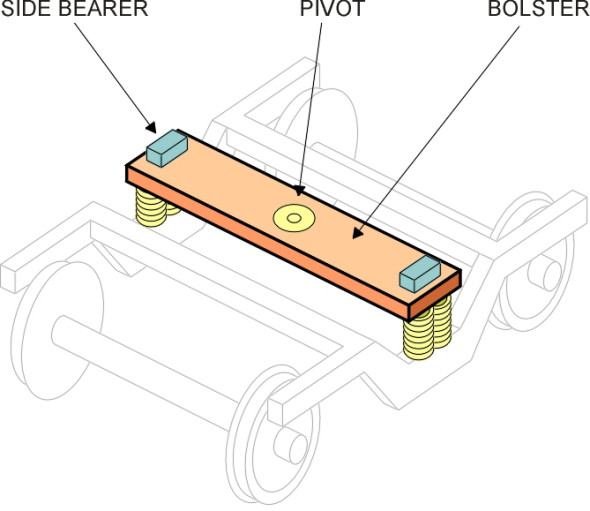 SIDE BEARER
PIVOT
BOLSTER