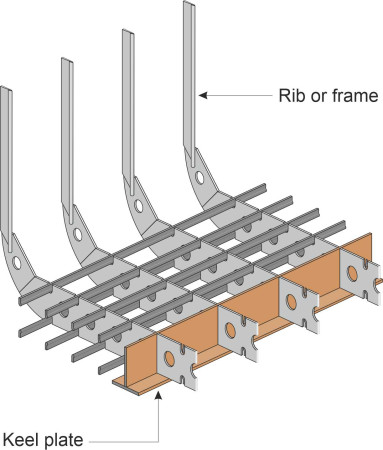 Rib or frame

Keel plate