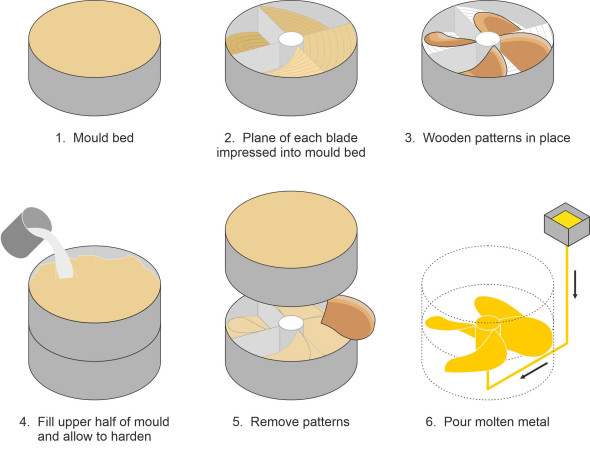 1. Mould bed

2. Plane of each blade impressed into mould bed

3. Wooden patterns in place

4. Fill upper half of mould and allow to harden

5. Remove patterns

6. Pour molten metal