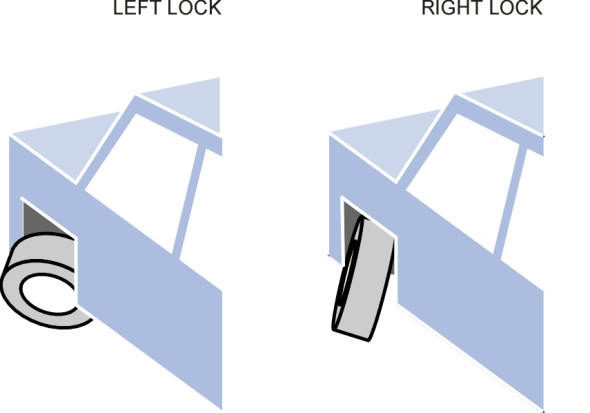 LEFT LOCK

RIGHT LOCK