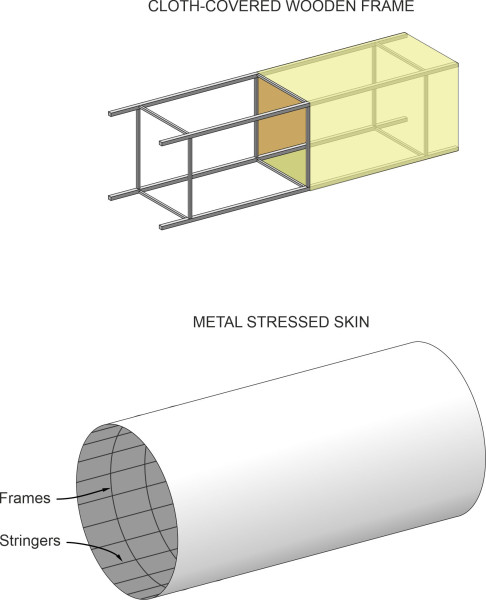 CLOTH-COVERED WOODEN FRAME

METAL STRESSED SKIN

Frames

Stringers